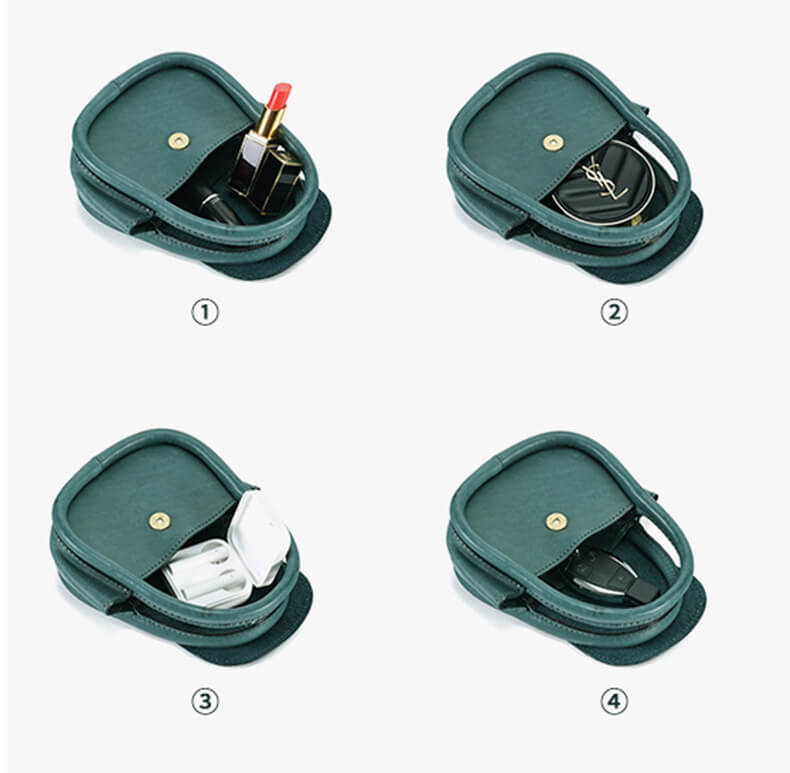 YSL

①

②

③

④