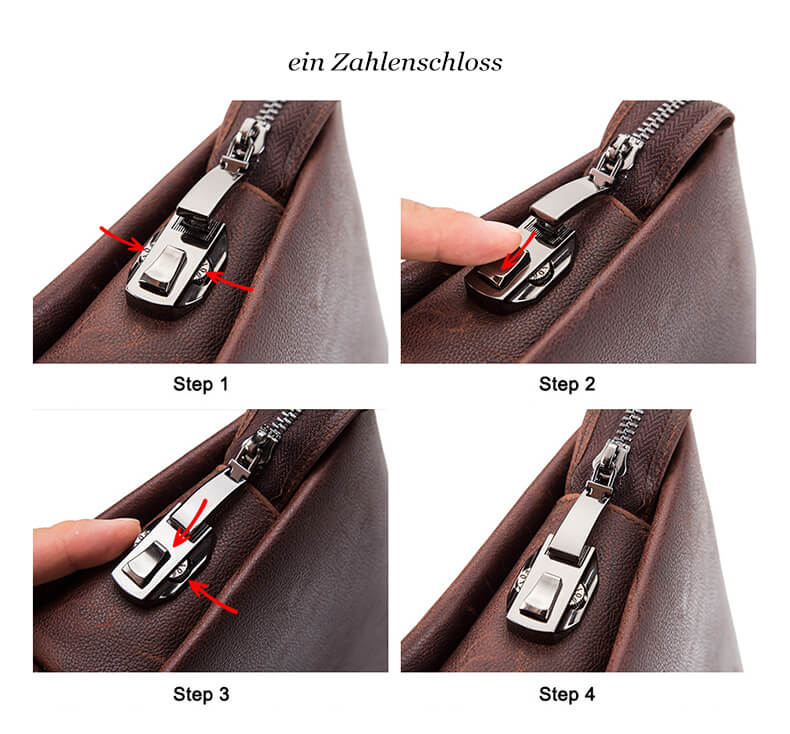 ein Zahlenschloss

Step 1

Step 2

Step 3

Step 4